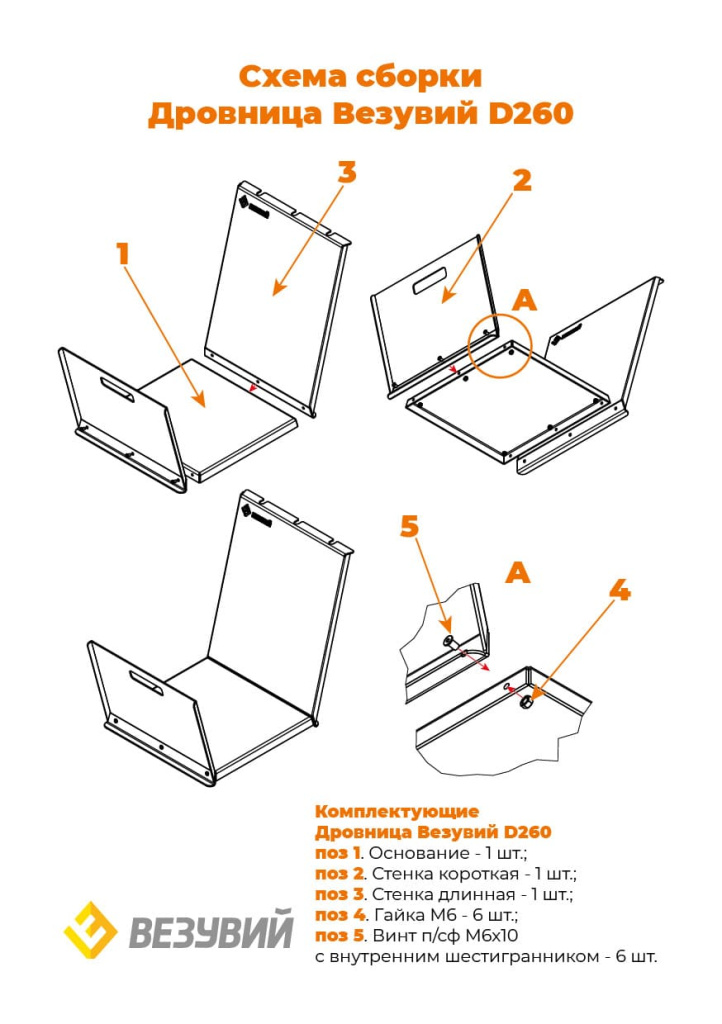 Схема сборки
Дровница Везувий D260

3

2

1

A

5

A

4

Комплектующие
Дровница Везувий D260
поз 1. Основание - 1 шт.;
поз 2. Стенка короткая - 1 шт.;
поз 3. Стенка длинная - 1 шт.;
поз 4. Гайка М6 - 6 шт.;
поз 5. Винт п/сф М6х10
с внутренним шестигранником - 6 шт.

ВЕЗУВИЙ