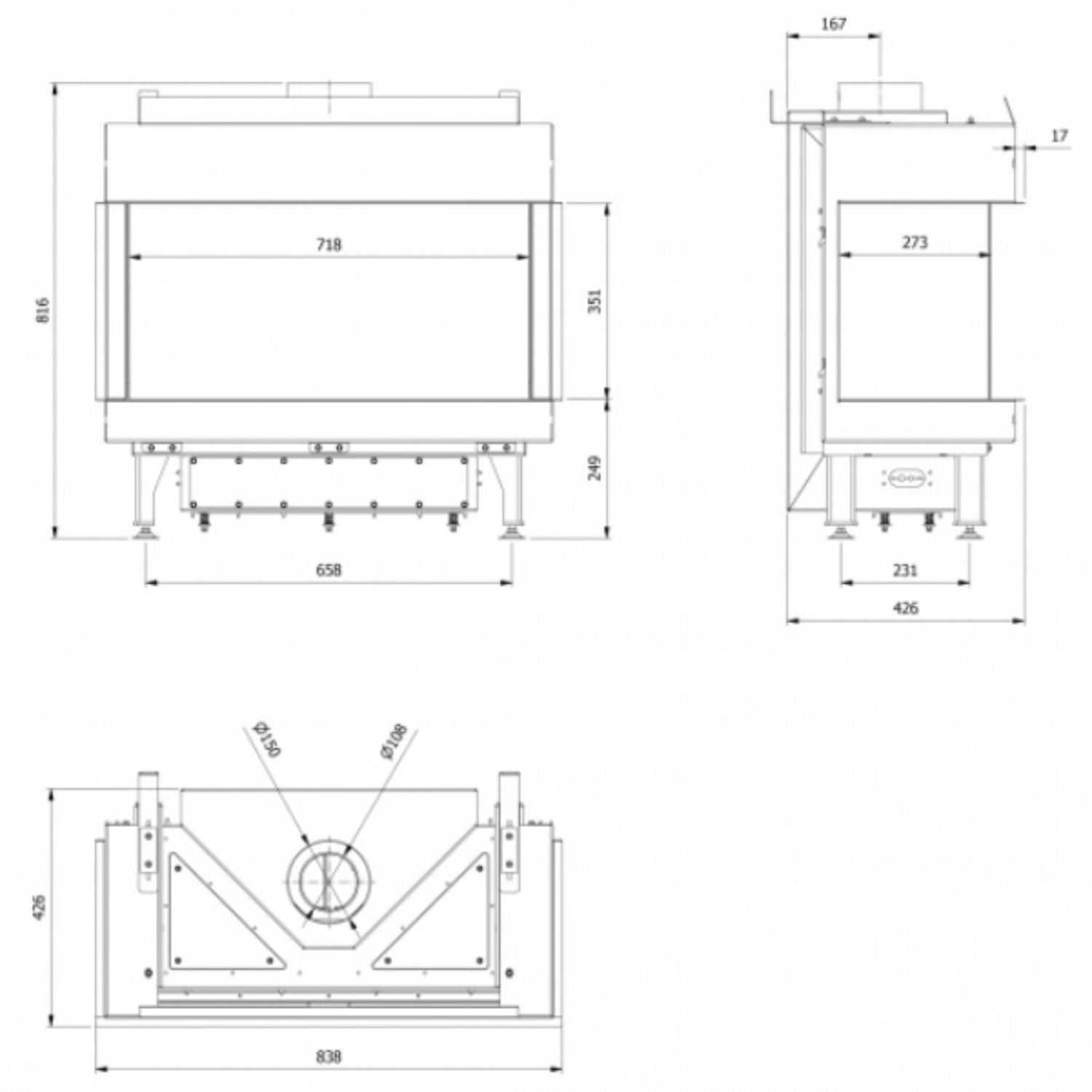 816

718

351

249

658

167

17

273

231

426

Ø150

Ø108

426

838