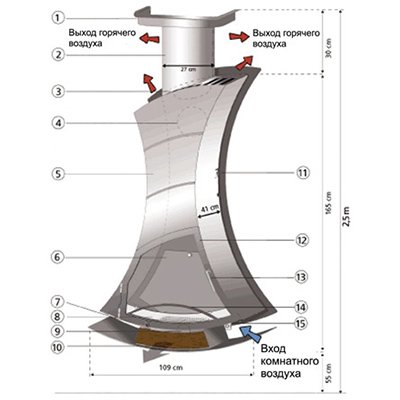 1
Выход горячего воздуха
Выход горячего воздуха
2
27 cm
30 cm
3
4
5
11
41 cm
165 cm
2,5 m
12
6
13
7
14
8
15
9
10
Вход комнатного воздуха
109 cm
55 cm